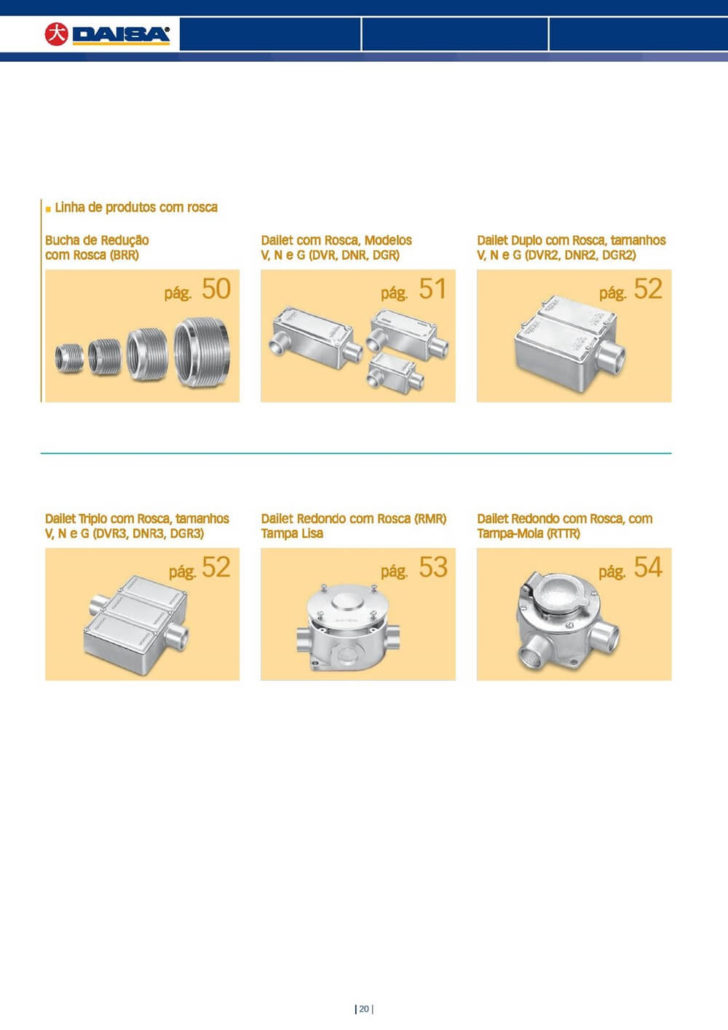 DAISA

Linha de produtos com rosca

Bucha de Redução com Rosca (BRR)

pág. 50

Dailet com Rosca, Modelos V, N e G (DVR, DNR, DGR)

pág. 51

Dailet Duplo com Rosca, tamanhos V, N e G (DVR2, DNR2, DGR2)

pág. 52

Dailet Triplo com Rosca, tamanhos V, N e G (DVR3, DNR3, DGR3)

pág. 52

Dailet Redondo com Rosca (RMR) Tampa Lisa

pág. 53

Dailet Redondo com Rosca, com Tampa-Mola (RTTR)

pág. 54

| 20 |